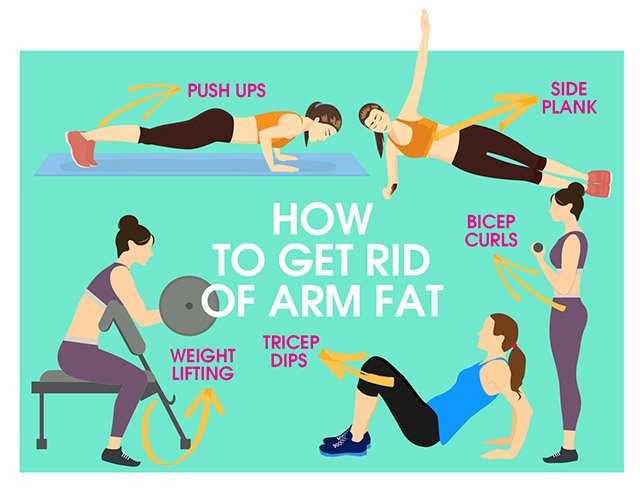 PUSH UPS

SIDE PLANK

HOW TO GET RID OF ARM FAT

BICEP CURLS

WEIGHT LIFTING

TRICEP DIPS